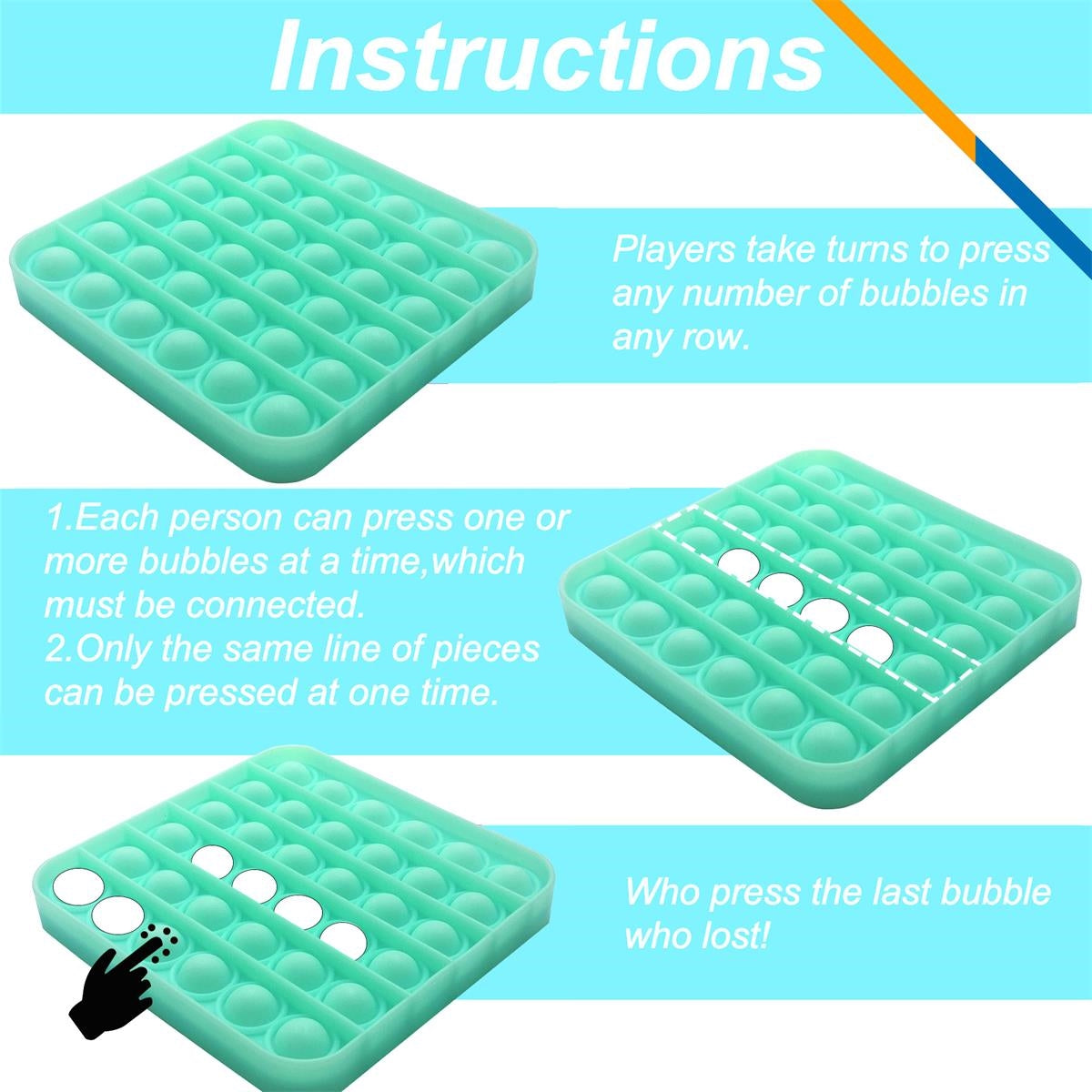 Instructions

Players take turns to press any number of bubbles in any row.

1.Each person can press one or more bubbles at a time,which must be connected.
2.Only the same line of pieces can be pressed at one time.

Who press the last bubble who lost!